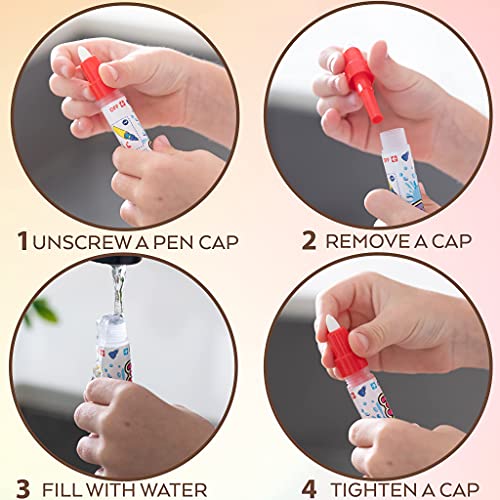 1 UNSCREW A PEN CAP

2 REMOVE A CAP

3 FILL WITH WATER

4 TIGHTEN A CAP