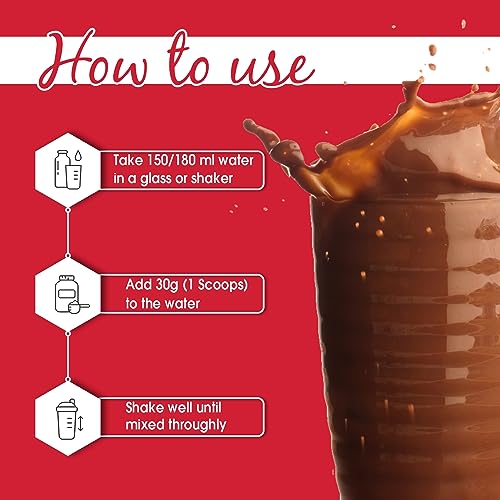 How to use

Take 150/180 ml water in a glass or shaker

Add 30g (1 Scoops) to the water

Shake well until mixed throughly