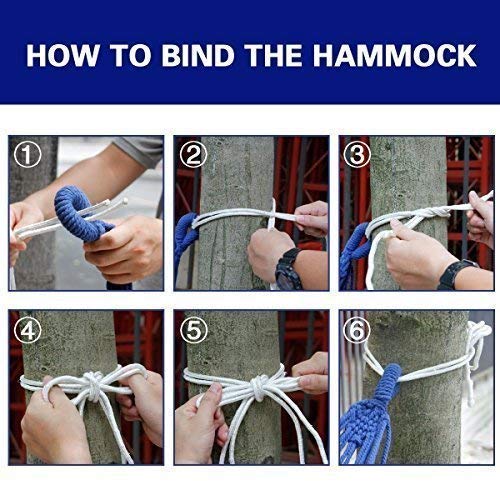 HOW TO BIND THE HAMMOCK

①

②

③

④

⑤

⑥