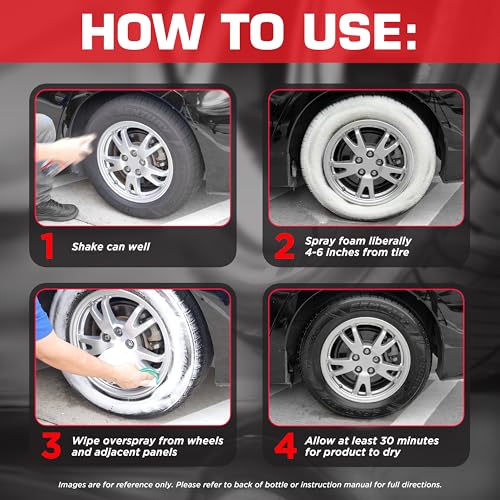 HOW TO USE:

1 Shake can well

2 Spray foam liberally 4-6 inches from tire

3 Wipe overspray from wheels and adjacent panels

4 Allow at least 30 minutes for product to dry

Images are for reference only. Please refer to back of bottle or instruction manual for full directions.