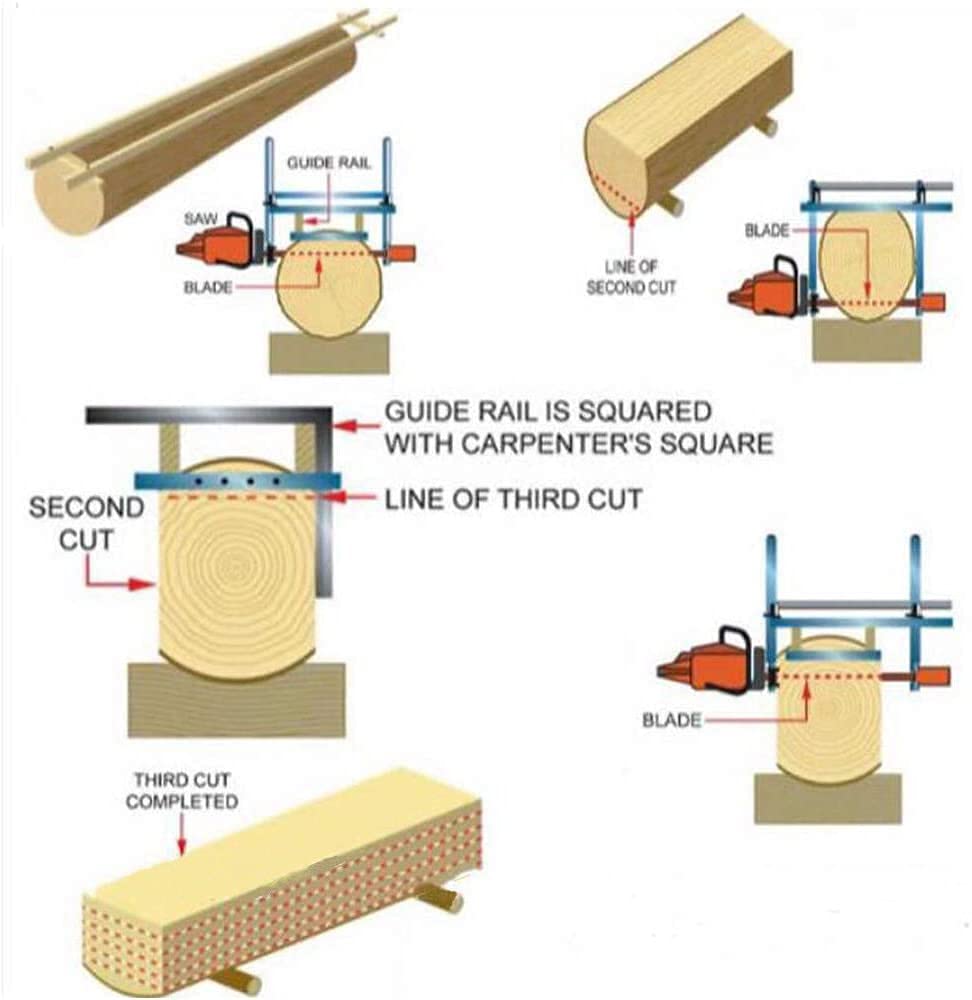 GUIDE RAIL
SAW
BLADE

LINE OF SECOND CUT
BLADE

GUIDE RAIL IS SQUARED WITH CARPENTER'S SQUARE
LINE OF THIRD CUT
SECOND CUT

BLADE

THIRD CUT COMPLETED