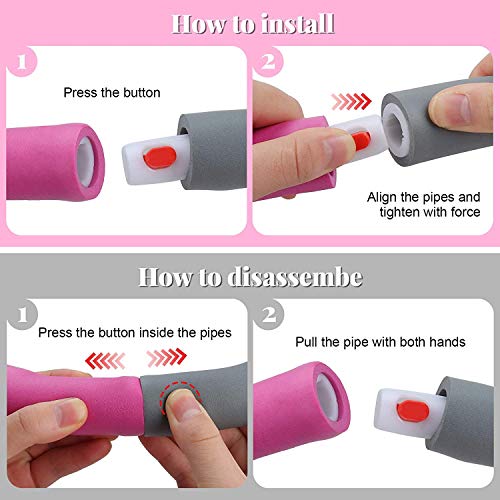 How to install

1

Press the button

2

Align the pipes and tighten with force

How to disassembe

1

Press the button inside the pipes

2

Pull the pipe with both hands