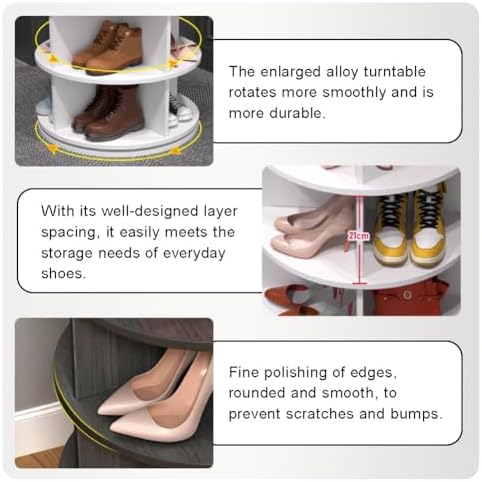 The enlarged alloy turntable rotates more smoothly and is more durable.

With its well-designed layer spacing, it easily meets the storage needs of everyday shoes.

21cm

Fine polishing of edges, rounded and smooth, to prevent scratches and bumps.