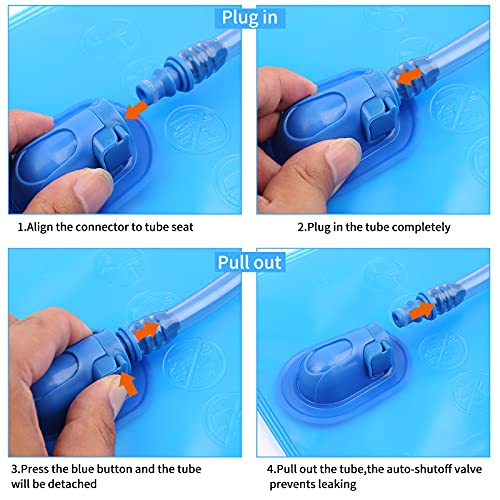 Plug in

1.Align the connector to tube seat

2.Plug in the tube completely

Pull out

3.Press the blue button and the tube will be detached

4.Pull out the tube,the auto-shutoff valve prevents leaking