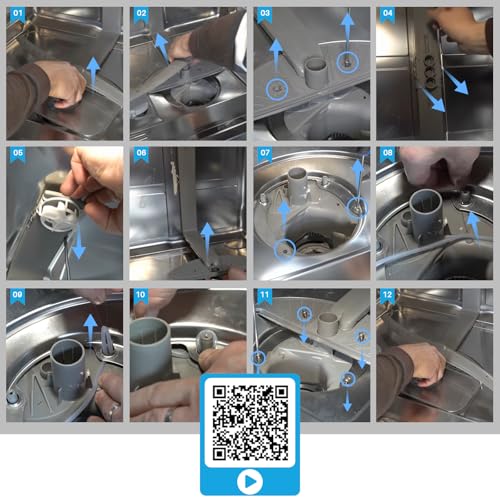 01
02
03
04
05
06
07
08
09
10
11
12