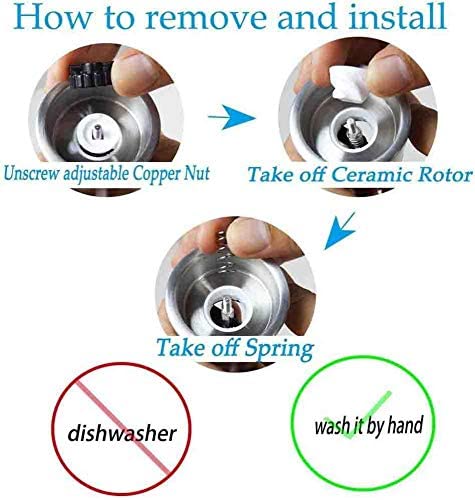 How to remove and install

Unscrew adjustable Copper Nut

Take off Ceramic Rotor

Take off Spring

dishwasher

wash it by hand