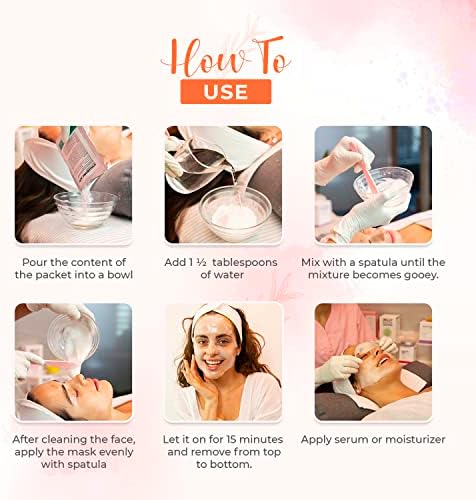 How To
USE

Pour the content of the packet into a bowl

Add 1 ½ tablespoons of water

Mix with a spatula until the mixture becomes gooey.

After cleaning the face, apply the mask evenly with spatula

Let it on for 15 minutes and remove from top to bottom.

Apply serum or moisturizer