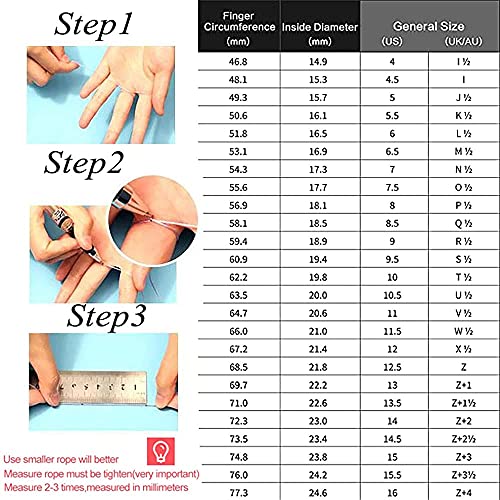 Step1

Step2

Step3

Use smaller rope will better
Measure rope must be tighten(very important)
Measure 2-3 times,measured in millimeters

| Finger Circumference (mm) | Inside Diameter (mm) | General Size (US) | General Size (UK/AU) |
|---|---|---|---|
| 46.8 | 14.9 | 4 | I ½ |
| 48.1 | 15.3 | 4.5 | I |
| 49.3 | 15.7 | 5 | J ½ |
| 50.6 | 16.1 | 5.5 | K ½ |
| 51.8 | 16.5 | 6 | L ½ |
| 53.1 | 16.9 | 6.5 | M ½ |
| 54.3 | 17.3 | 7 | N ½ |
| 55.6 | 17.7 | 7.5 | O ½ |
| 56.9 | 18.1 | 8 | P ½ |
| 58.1 | 18.5 | 8.5 | Q ½ |
| 59.4 | 18.9 | 9 | R ½ |
| 60.9 | 19.4 | 9.5 | S ½ |
| 62.2 | 19.8 | 10 | T ½ |
| 63.5 | 20.0 | 10.5 | U ½ |
| 64.7 | 20.6 | 11 | V ½ |
| 66.0 | 21.0 | 11.5 | W ½ |
| 67.2 | 21.4 | 12 | X ½ |
| 68.5 | 21.8 | 12.5 | Z |
| 69.7 | 22.2 | 13 | Z+1 |
| 71.0 | 22.6 | 13.5 | Z+1½ |
| 72.3 | 23.0 | 14 | Z+2 |
| 73.5 | 23.4 | 14.5 | Z+2½ |
| 74.8 | 23.8 | 15 | Z+3 |
| 76.0 | 24.2 | 15.5 | Z+3½ |
| 77.3 | 24.6 | 16 | Z+4 |