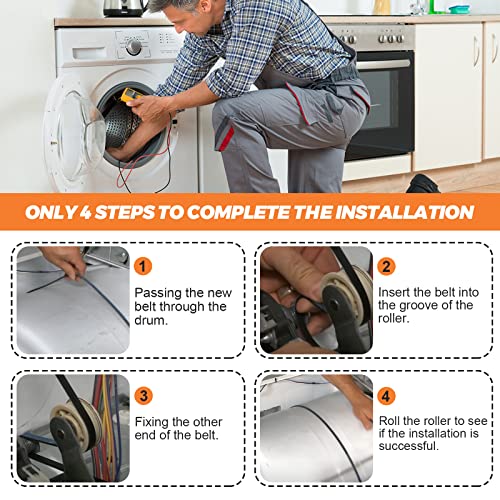 ONLY 4 STEPS TO COMPLETE THE INSTALLATION

1
Passing the new belt through the drum.

2
Insert the belt into the groove of the roller.

3
Fixing the other end of the belt.

4
Roll the roller to see if the installation is successful.