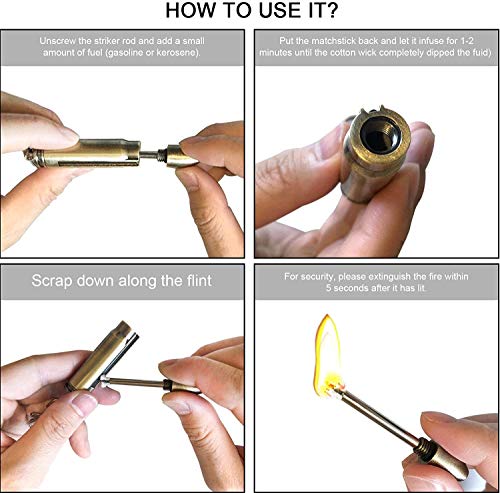 HOW TO USE IT?

Unscrew the striker rod and add a small amount of fuel (gasoline or kerosene).

Put the matchstick back and let it infuse for 1-2 minutes until the cotton wick completely dipped the fuid)

Scrap down along the flint

For security, please extinguish the fire within 5 seconds after it has lit.