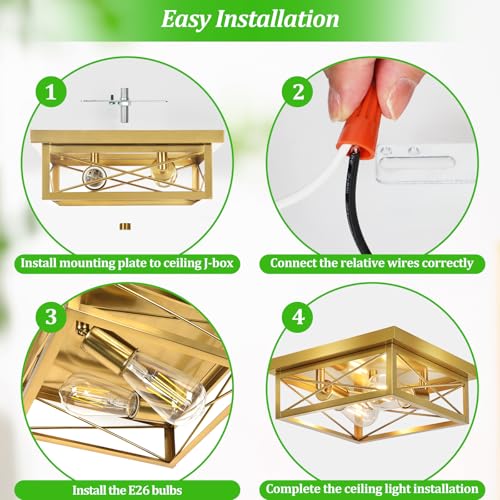 Easy Installation

1

Install mounting plate to ceiling J-box

2

Connect the relative wires correctly

3

Install the E26 bulbs

4

Complete the ceiling light installation