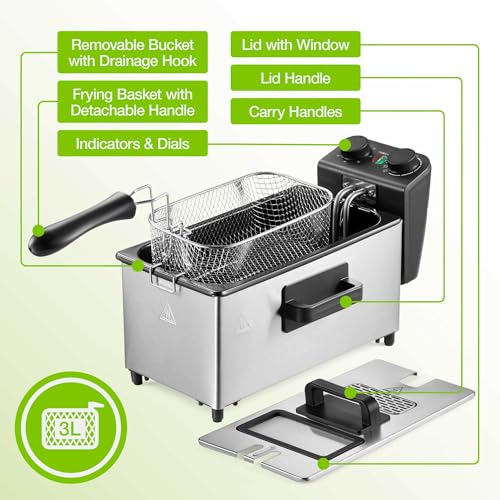 Removable Bucket with Drainage Hook

Frying Basket with Detachable Handle

Indicators & Dials

Lid with Window

Lid Handle

Carry Handles

3L