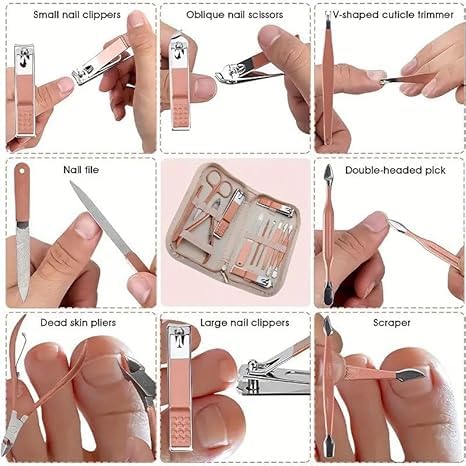 Small nail clippers

Oblique nail scissors

V-shaped cuticle trimmer

Nail file

Double-headed pick

Dead skin pliers

Large nail clippers

Scraper