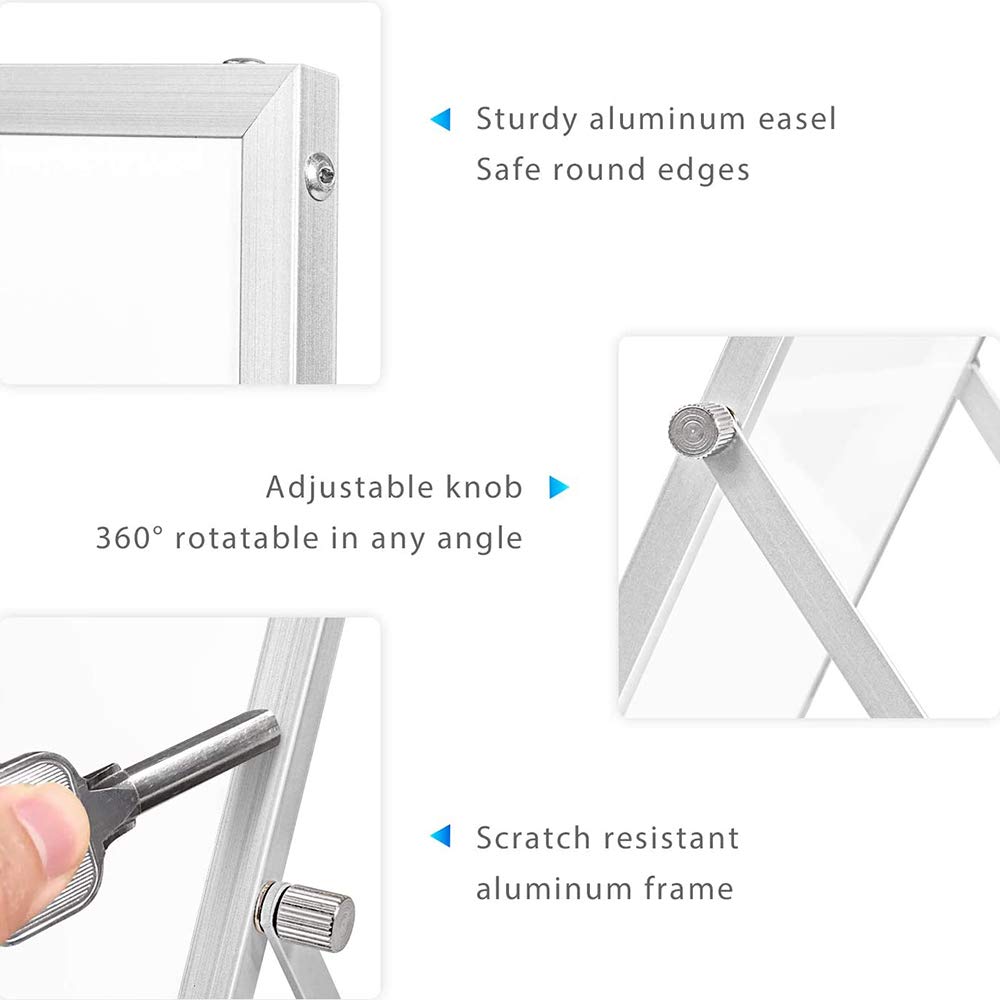 Sturdy aluminum easel
Safe round edges

Adjustable knob
360° rotatable in any angle

Scratch resistant
aluminum frame