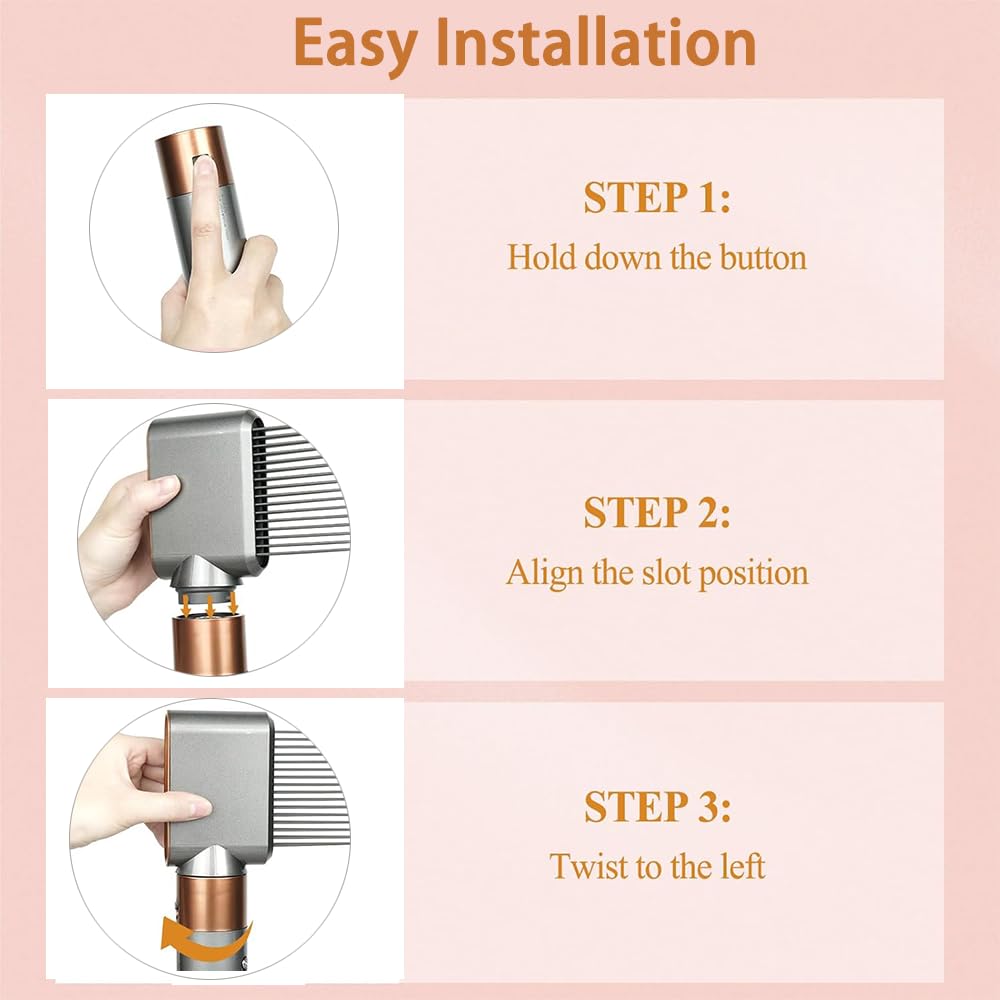 Easy Installation

STEP 1:
Hold down the button

STEP 2:
Align the slot position

STEP 3:
Twist to the left