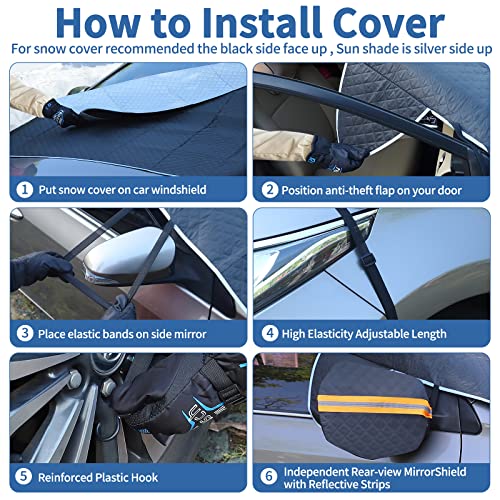 How to Install Cover
For snow cover recommended the black side face up , Sun shade is silver side up

1 Put snow cover on car windshield

2 Position anti-theft flap on your door

3 Place elastic bands on side mirror

4 High Elasticity Adjustable Length

5 Reinforced Plastic Hook

6 Independent Rear-view MirrorShield with Reflective Strips