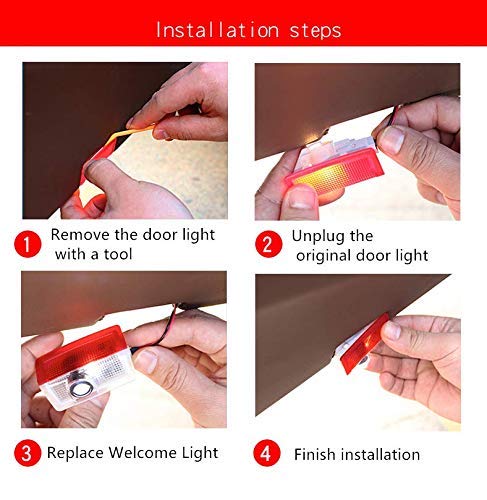 Installation steps

1 Remove the door light with a tool

2 Unplug the original door light

3 Replace Welcome Light

4 Finish installation