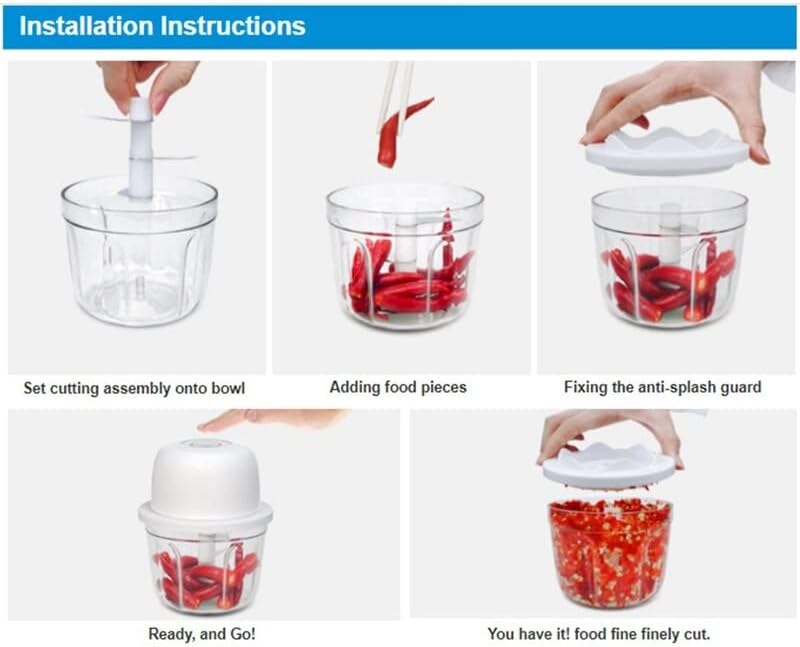 Installation Instructions

Set cutting assembly onto bowl

Adding food pieces

Fixing the anti-splash guard

Ready, and Go!

You have it! food fine finely cut.