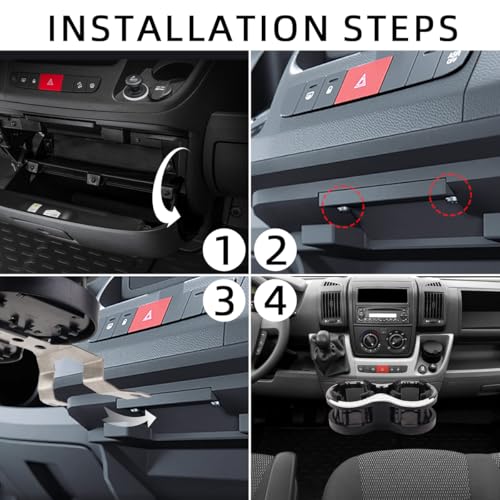 INSTALLATION STEPS

1

2

3

4