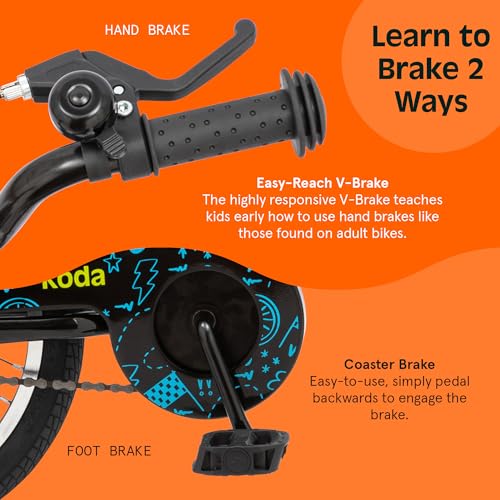 HAND BRAKE

Learn to Brake 2 Ways

Easy-Reach V-Brake
The highly responsive V-Brake teaches kids early how to use hand brakes like those found on adult bikes.

Koda

Coaster Brake
Easy-to-use, simply pedal backwards to engage the brake.

FOOT BRAKE