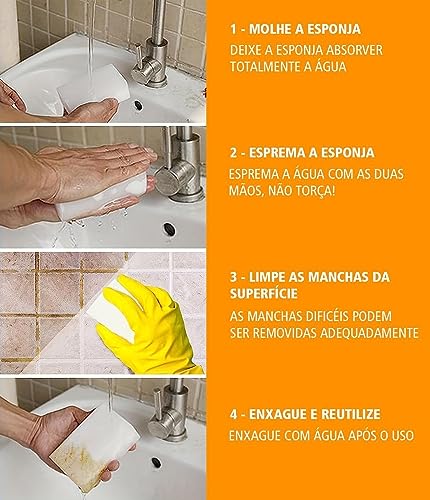 1 - MOLHE A ESPONJA

DEIXE A ESPONJA ABSORVER TOTALMENTE A ÁGUA

2 - ESPREMA A ESPONJA

ESPREMA A ÁGUA COM AS DUAS MÃOS, NÃO TORÇA!

3 - LIMPE AS MANCHAS DA SUPERFÍCIE

AS MANCHAS DIFICÉIS PODEM SER REMOVIDAS ADEQUADAMENTE

4 - ENXAGUE E REUTILIZE

ENXAGUE COM ÁGUA APÓS O USO