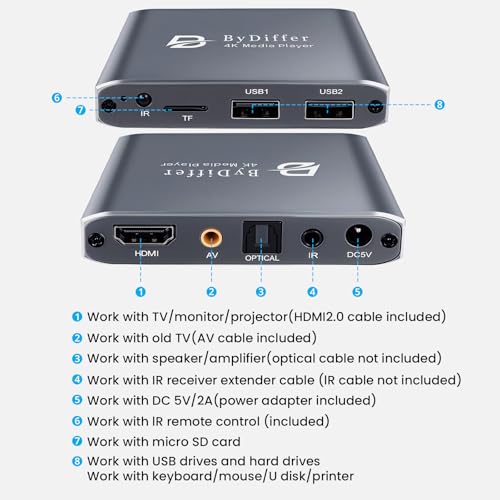 ByDiffer
4K Media Player

6
7
IR
TF
USB1
USB2
8

ByDiffer
4K Media Player

HDMI
AV
OPTICAL
IR
DC5V

1
2
3
4
5

1 Work with TV/monitor/projector(HDMI2.0 cable included)
2 Work with old TV(AV cable included)
3 Work with speaker/amplifier(optical cable not included)
4 Work with IR receiver extender cable (IR cable not included)
5 Work with DC 5V/2A(power adapter included)
6 Work with IR remote control (included)
7 Work with micro SD card
8 Work with USB drives and hard drives
Work with keyboard/mouse/U disk/printer