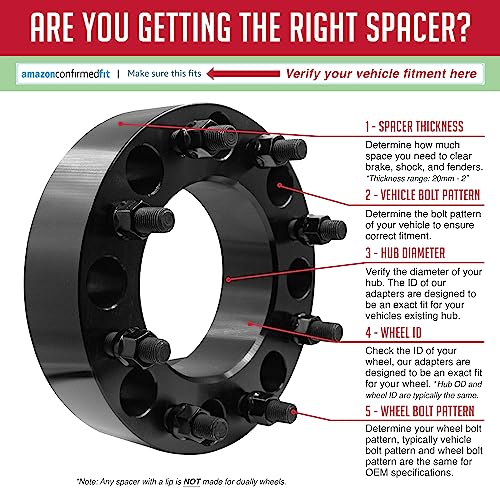 ARE YOU GETTING THE RIGHT SPACER?

amazonconfirmedfit | Make sure this fits

Verify your vehicle fitment here

1 - SPACER THICKNESS

Determine how much space you need to clear brake, shock, and fenders. *Thickness range: 20mm - 2"

2 - VEHICLE BOLT PATTERN

Determine the bolt pattern of your vehicle to ensure correct fitment.

3 - HUB DIAMETER

Verify the diameter of your hub. The ID of our adapters are designed to be an exact fit for your vehicles existing hub.

4 - WHEEL ID

Check the ID of your wheel, our adapters are designed to be an exact fit for your wheel. *Hub OD and wheel ID are typically the same.

5 - WHEEL BOLT PATTERN

Determine your wheel bolt pattern, typically vehicle bolt pattern and wheel bolt pattern are the same for OEM specifications.

*Note: Any spacer with a lip is NOT made for dually wheels.