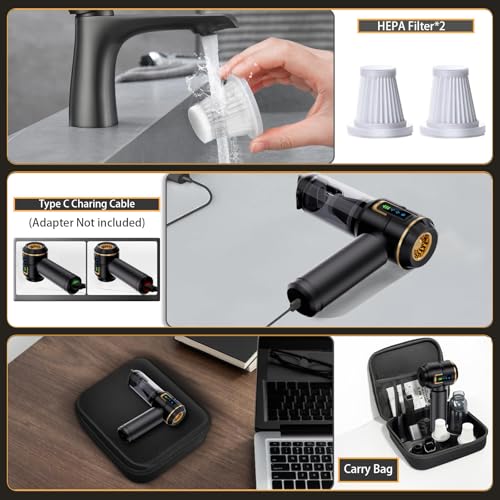 HEPA Filter*2

Type C Charing Cable

(Adapter Not included)

Carry Bag