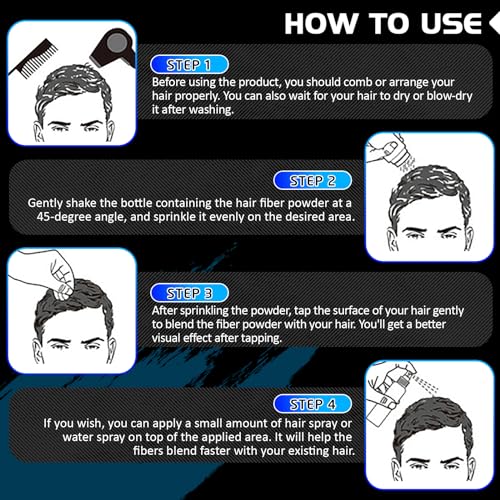 HOW TO USE

STEP 1
Before using the product, you should comb or arrange your hair properly. You can also wait for your hair to dry or blow-dry it after washing.

STEP 2
Gently shake the bottle containing the hair fiber powder at a 45-degree angle, and sprinkle it evenly on the desired area.

STEP 3
After sprinkling the powder, tap the surface of your hair gently to blend the fiber powder with your hair. You'll get a better visual effect after tapping.

STEP 4
If you wish, you can apply a small amount of hair spray or water spray on top of the applied area. It will help the fibers blend faster with your existing hair.