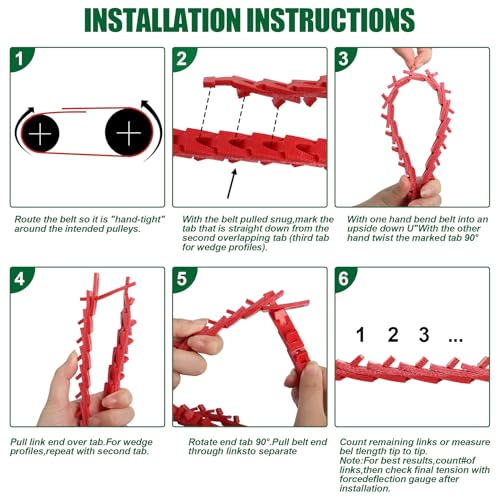 INSTALLATION INSTRUCTIONS

1

Route the belt so it is "hand-tight" around the intended pulleys.

2

With the belt pulled snug,mark the tab that is straight down from the second overlapping tab (third tab for wedge profiles).

3

With one hand bend belt into an upside down U"With the other hand twist the marked tab 90°

4

Pull link end over tab.For wedge profiles,repeat with second tab.

5

Rotate end tab 90°.Pull belt end through linksto separate

6

1 2 3 ...

Count remaining links or measure bel tlength tip to tip.
Note:For best results,count#of links,then check final tension with forcedeflection gauge after installation.