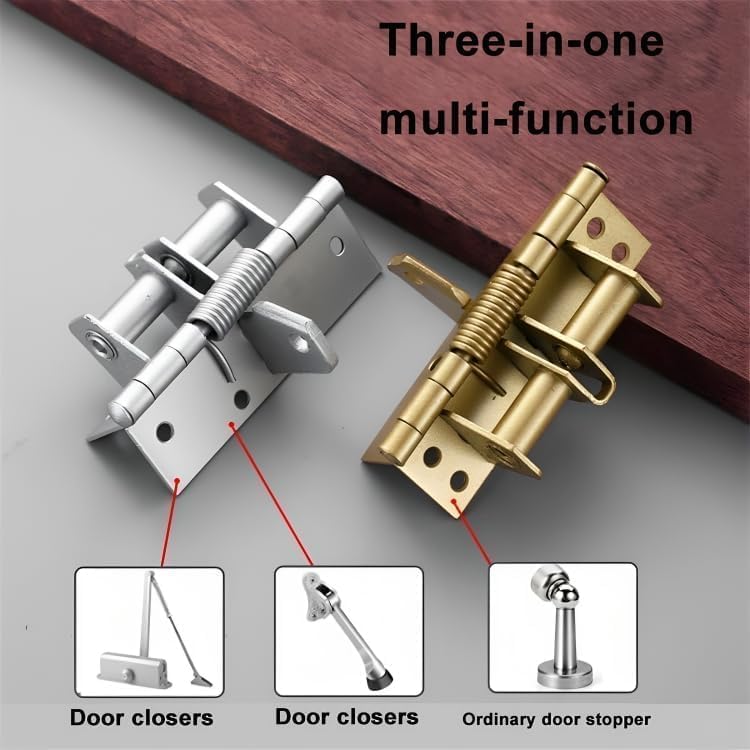 Three-in-one
multi-function

Door closers

Door closers

Ordinary door stopper