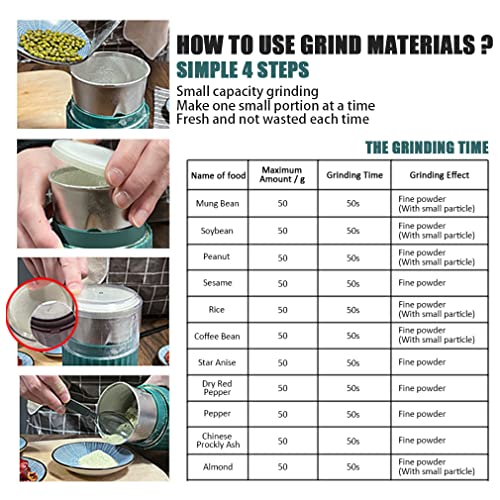 HOW TO USE GRIND MATERIALS ?
SIMPLE 4 STEPS
Small capacity grinding
Make one small portion at a time
Fresh and not wasted each time

THE GRINDING TIME

| Name of food | Maximum Amount / g | Grinding Time | Grinding Effect |
|---|---|---|---|
| Mung Bean | 50 | 50s | Fine powder (With small particle) |
| Soybean | 50 | 50s | Fine powder (With small particle) |
| Peanut | 50 | 50s | Fine powder (With small particle) |
| Sesame | 50 | 50s | Fine powder |
| Rice | 50 | 50s | Fine powder (With small particle) |
| Coffee Bean | 50 | 50s | Fine powder (With small particle) |
| Star Anise | 50 | 50s | Fine powder |
| Dry Red Pepper | 50 | 50s | Fine powder |
| Pepper | 50 | 50s | Fine powder |
| Chinese Prockly Ash | 50 | 50s | Fine powder |
| Almond | 50 | 50s | Fine powder (With small particle) |