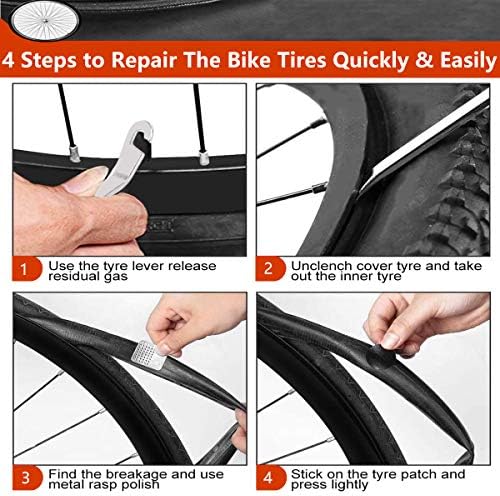 4 Steps to Repair The Bike Tires Quickly & Easily

1 Use the tyre lever release residual gas

2 Unclench cover tyre and take out the inner tyre

3 Find the breakage and use metal rasp polish

4 Stick on the tyre patch and press lightly