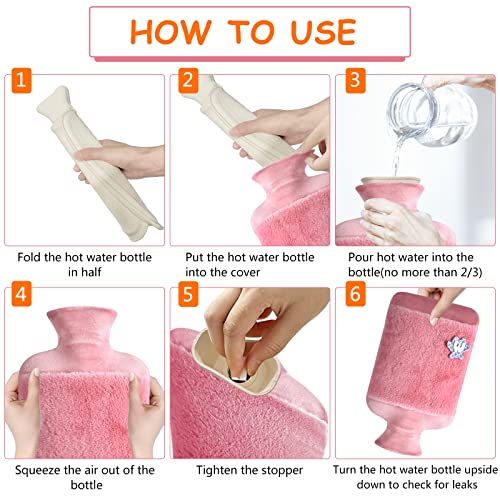 HOW TO USE

1

Fold the hot water bottle in half

2

Put the hot water bottle into the cover

3

Pour hot water into the bottle(no more than 2/3)

4

Squeeze the air out of the bottle

5

Tighten the stopper

6

Turn the hot water bottle upside down to check for leaks