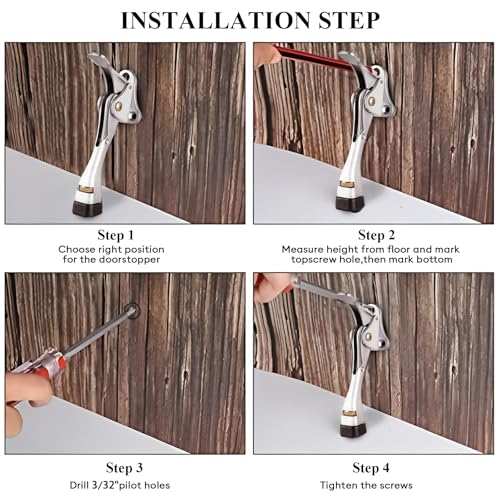 INSTALLATION STEP

Step 1
Choose right position for the doorstopper

Step 2
Measure height from floor and mark topscrew hole,then mark bottom

Step 3
Drill 3/32"pilot holes

Step 4
Tighten the screws