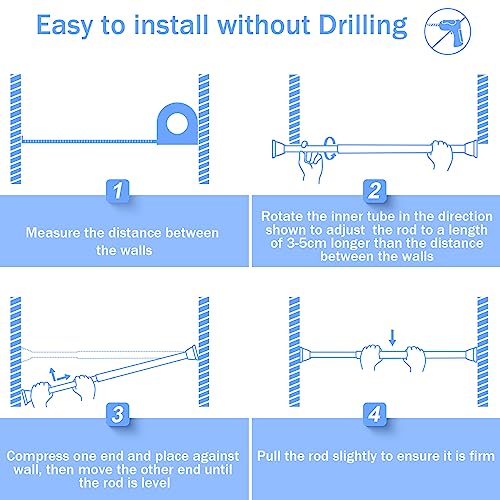 Easy to install without Drilling

1

Measure the distance between the walls

2

Rotate the inner tube in the direction shown to adjust the rod to a length of 3-5cm longer than the distance between the walls

3

Compress one end and place against wall, then move the other end until the rod is level

4

Pull the rod slightly to ensure it is firm