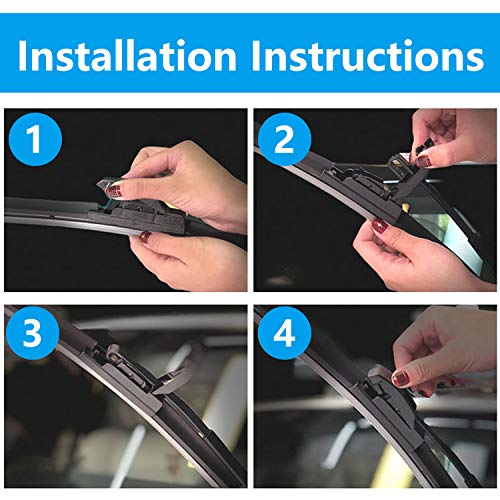 Installation Instructions

1

2

3

4