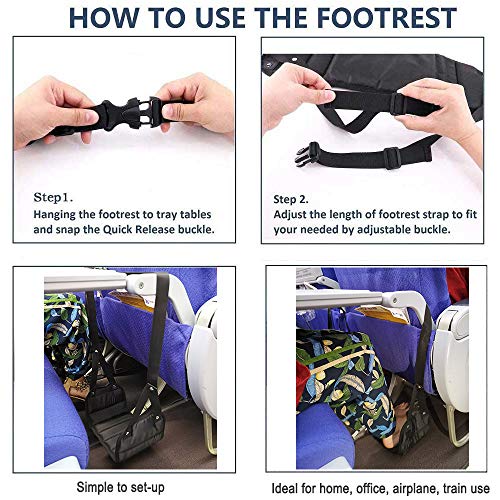 HOW TO USE THE FOOTREST

Step1.
Hanging the footrest to tray tables and snap the Quick Release buckle.

Step 2.
Adjust the length of footrest strap to fit your needed by adjustable buckle.

Simple to set-up

Ideal for home, office, airplane, train use