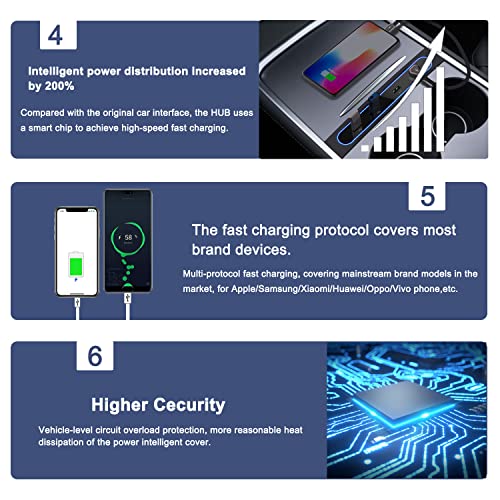 4

Intelligent power distribution increased by 200%

Compared with the original car interface, the HUB uses a smart chip to achieve high-speed fast charging.

5

58

The fast charging protocol covers most brand devices.

Multi-protocol fast charging, covering mainstream brand models in the market, for Apple/Samsung/Xiaomi/Huawei/Oppo/Vivo phone,etc.

6

Higher Cecurity

Vehicle-level circuit overload protection, more reasonable heat dissipation of the power intelligent cover.