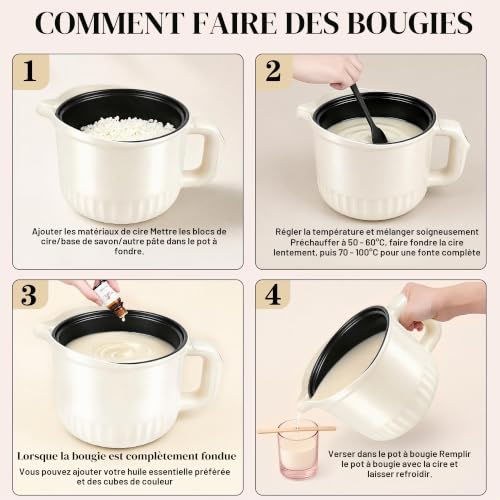 COMMENT FAIRE DES BOUGIES

1

Ajouter les matériaux de cire Mettre les blocs de cire/base de savon/autre pâte dans le pot à fondre.

2

Régler la température et mélanger soigneusement Préchauffer à 50 - 60°C, faire fondre la cire lentement, puis 70 - 100°C pour une fonte complète

3

Lorsque la bougie est complètement fondue

Vous pouvez ajouter votre huile essentielle préférée et des cubes de couleur

4

Verser dans le pot à bougie Remplir le pot à bougie avec la cire et laisser refroidir.