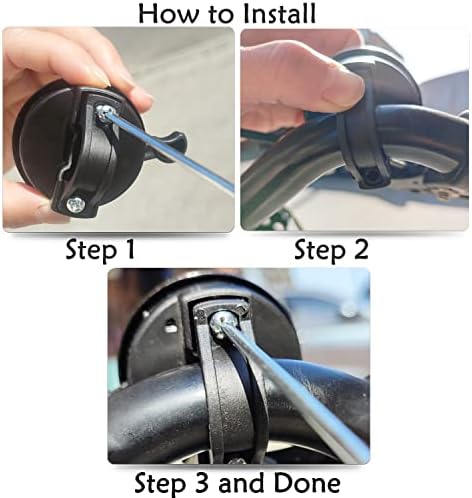 How to Install

Step 1

Step 2

Step 3 and Done