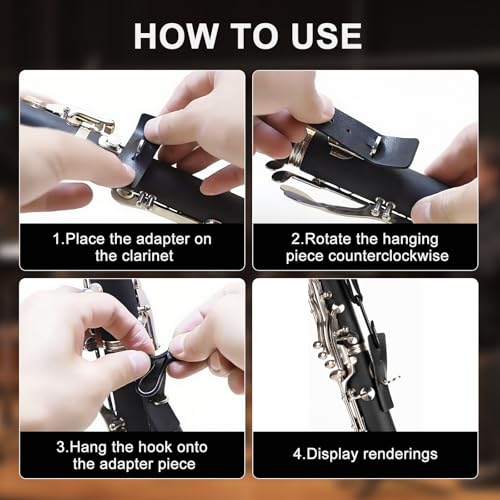 HOW TO USE

1.Place the adapter on the clarinet

2.Rotate the hanging piece counterclockwise

3.Hang the hook onto the adapter piece

4.Display renderings