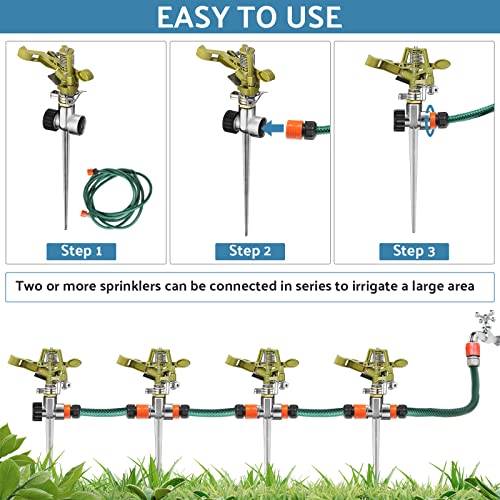 EASY TO USE

Step 1

Step 2

Step 3

Two or more sprinklers can be connected in series to irrigate a large area