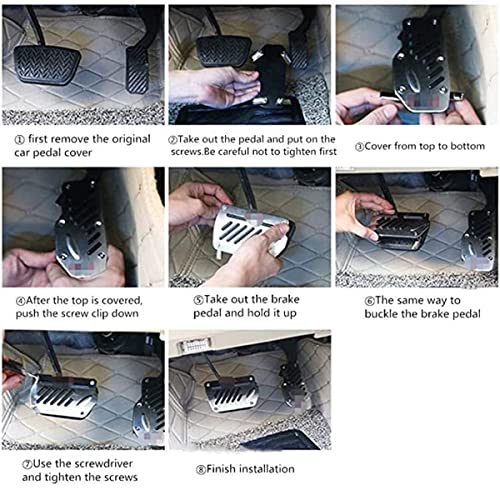 ① first remove the original car pedal cover

②Take out the pedal and put on the screws.Be careful not to tighten first

③Cover from top to bottom

④After the top is covered, push the screw clip down

⑤Take out the brake pedal and hold it up

⑥The same way to buckle the brake pedal

⑦Use the screwdriver and tighten the screws

⑧Finish installation