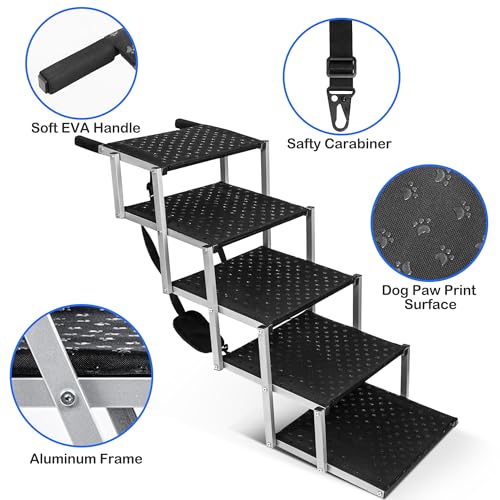 Soft EVA Handle

Safty Carabiner

Dog Paw Print Surface

Aluminum Frame