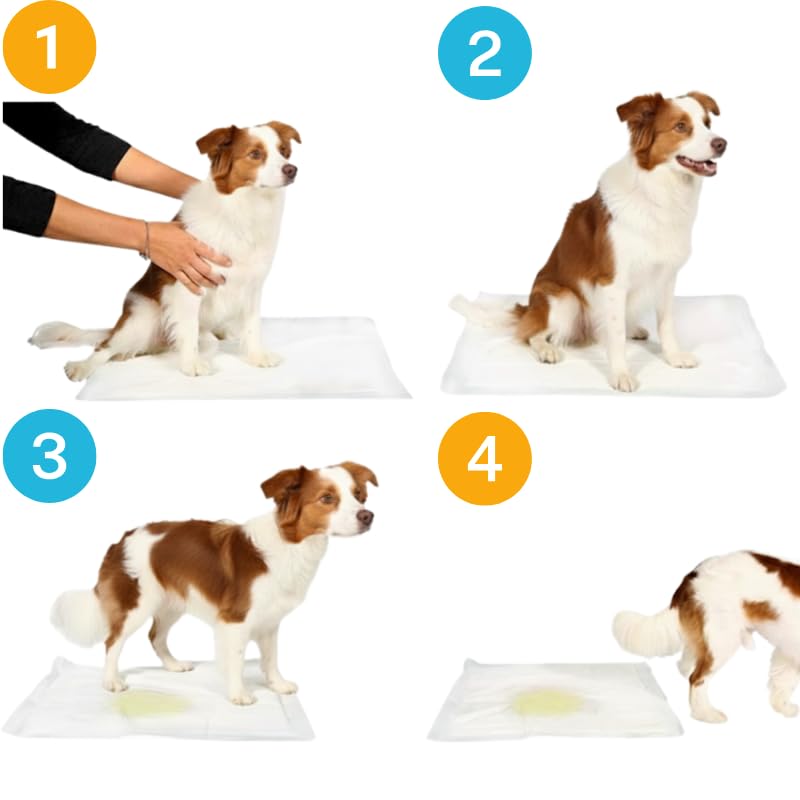 1
2
3
4