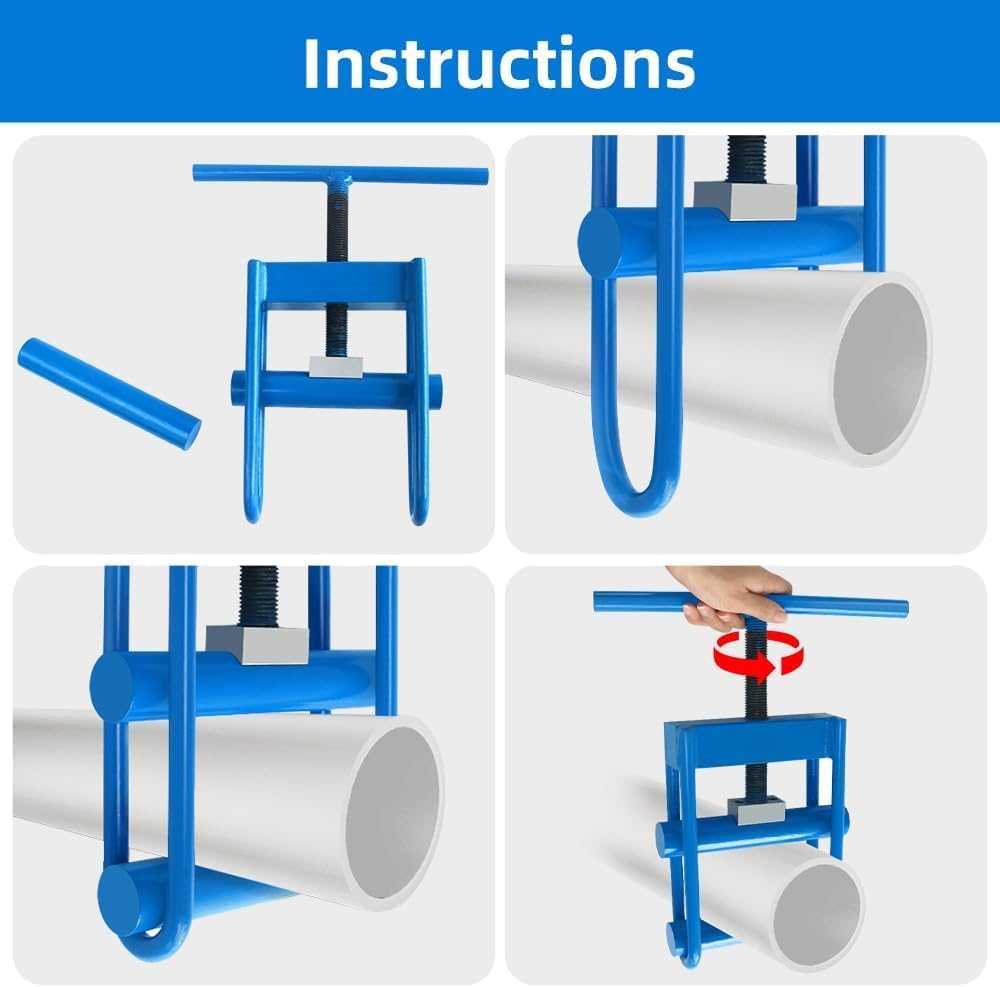 Instructions