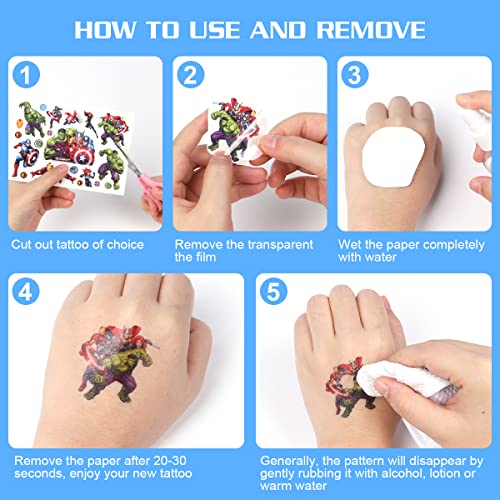 HOW TO USE AND REMOVE

1

Cut out tattoo of choice

2

Remove the transparent the film

3

Wet the paper completely with water

4

Remove the paper after 20-30 seconds, enjoy your new tattoo

5

Generally, the pattern will disappear by gently rubbing it with alcohol, lotion or warm water