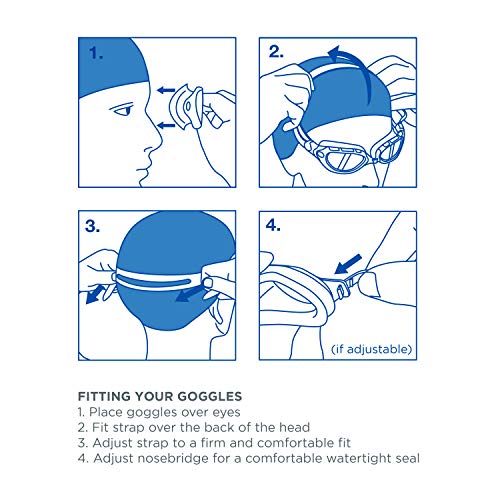 1.

2.

3.

4.

(if adjustable)

FITTING YOUR GOGGLES
1. Place goggles over eyes
2. Fit strap over the back of the head
3. Adjust strap to a firm and comfortable fit
4. Adjust nosebridge for a comfortable watertight seal