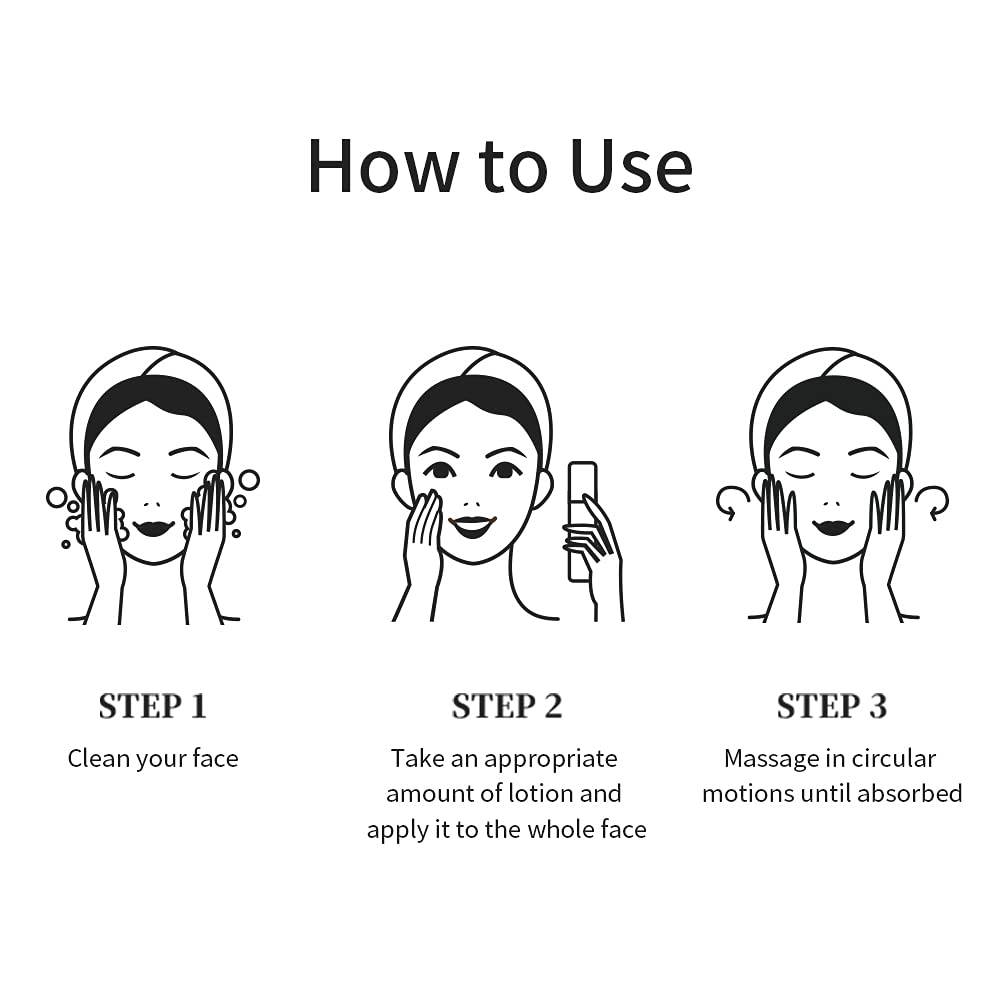 How to Use

STEP 1
Clean your face

STEP 2
Take an appropriate amount of lotion and apply it to the whole face

STEP 3
Massage in circular motions until absorbed